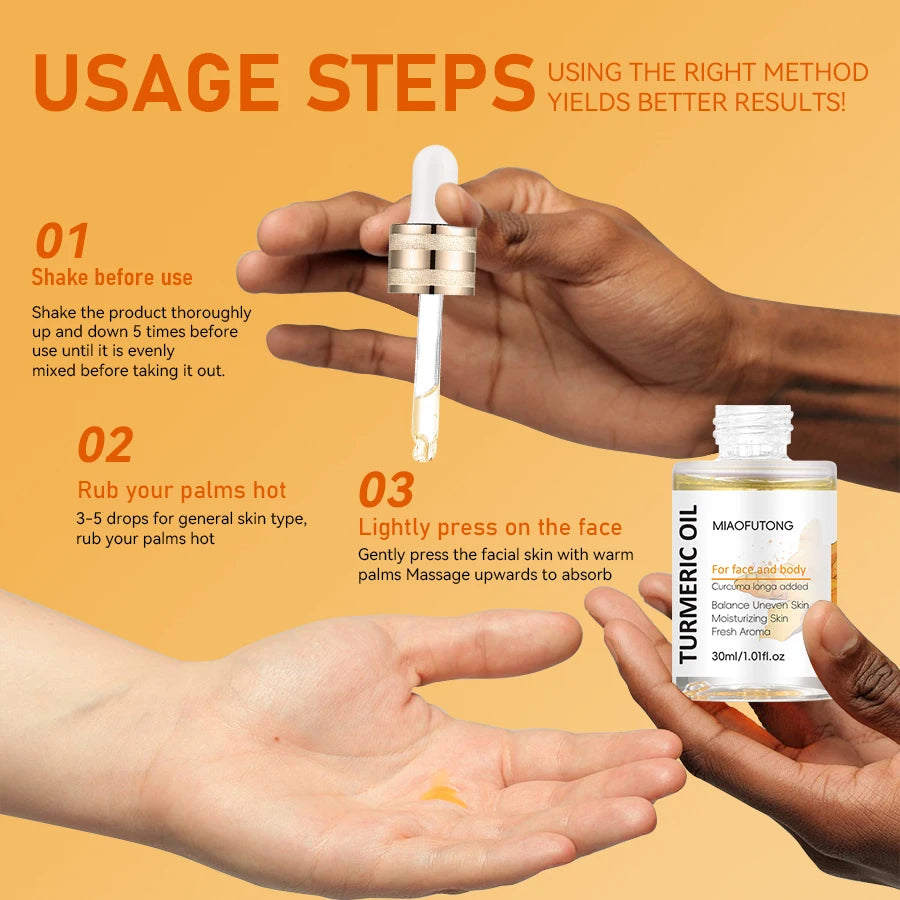 USAGE STEPS USING THE RIGHT METHOD YIELDS BETTER RESULTS!

01
Shake before use
Shake the product thoroughly up and down 5 times before use until it is evenly mixed before taking it out.

02
Rub your palms hot
3-5 drops for general skin type, rub your palms hot

03
Lightly press on the face
Gently press the facial skin with warm palms Massage upwards to absorb

TURMERIC OIL
MIAOFUTONG
For face and body
Curcuma longa added
Balance Uneven Skin
Moisturizing Skin
Fresh Aroma
30ml/1.01fl.oz